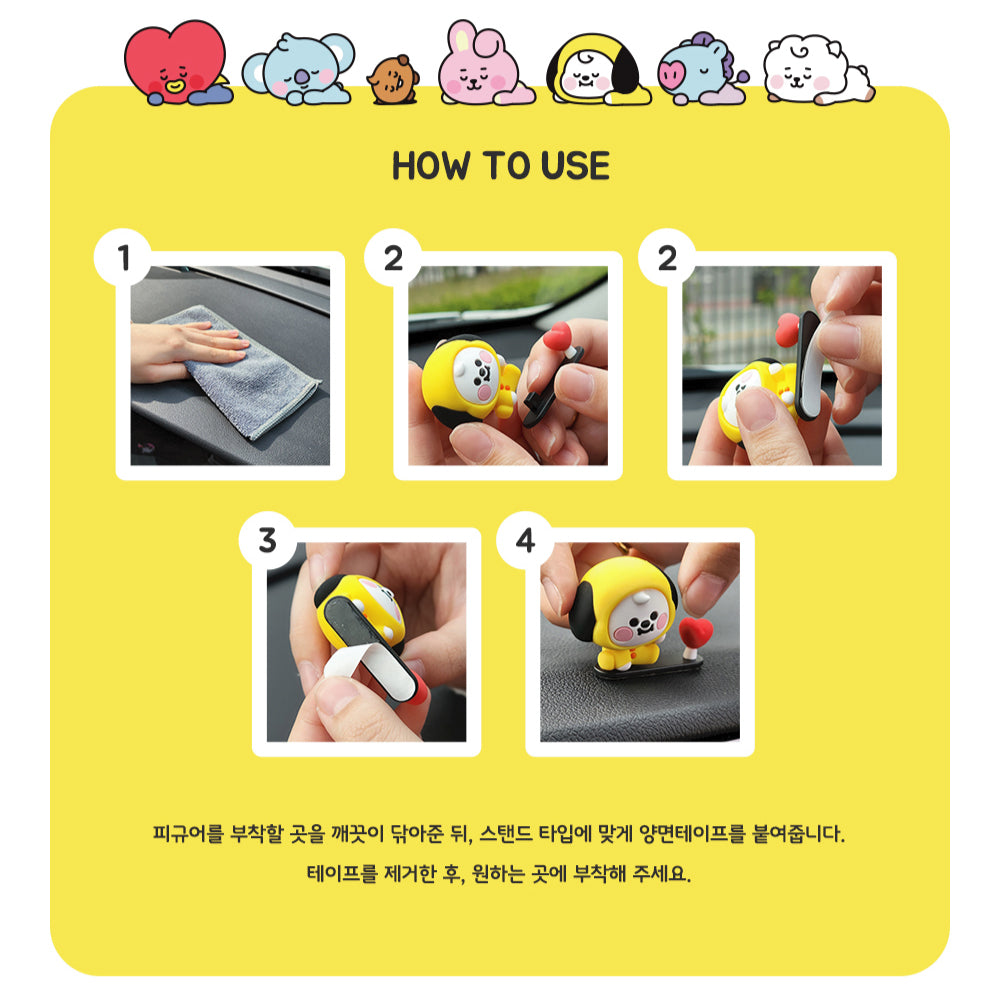 HOW TO USE

1

2

2

3

4

피규어를 부착할 곳을 깨끗이 닦아준 뒤, 스탠드 타입에 맞게 양면테이프를 붙여줍니다.

테이프를 제거한 후, 원하는 곳에 부착해 주세요.